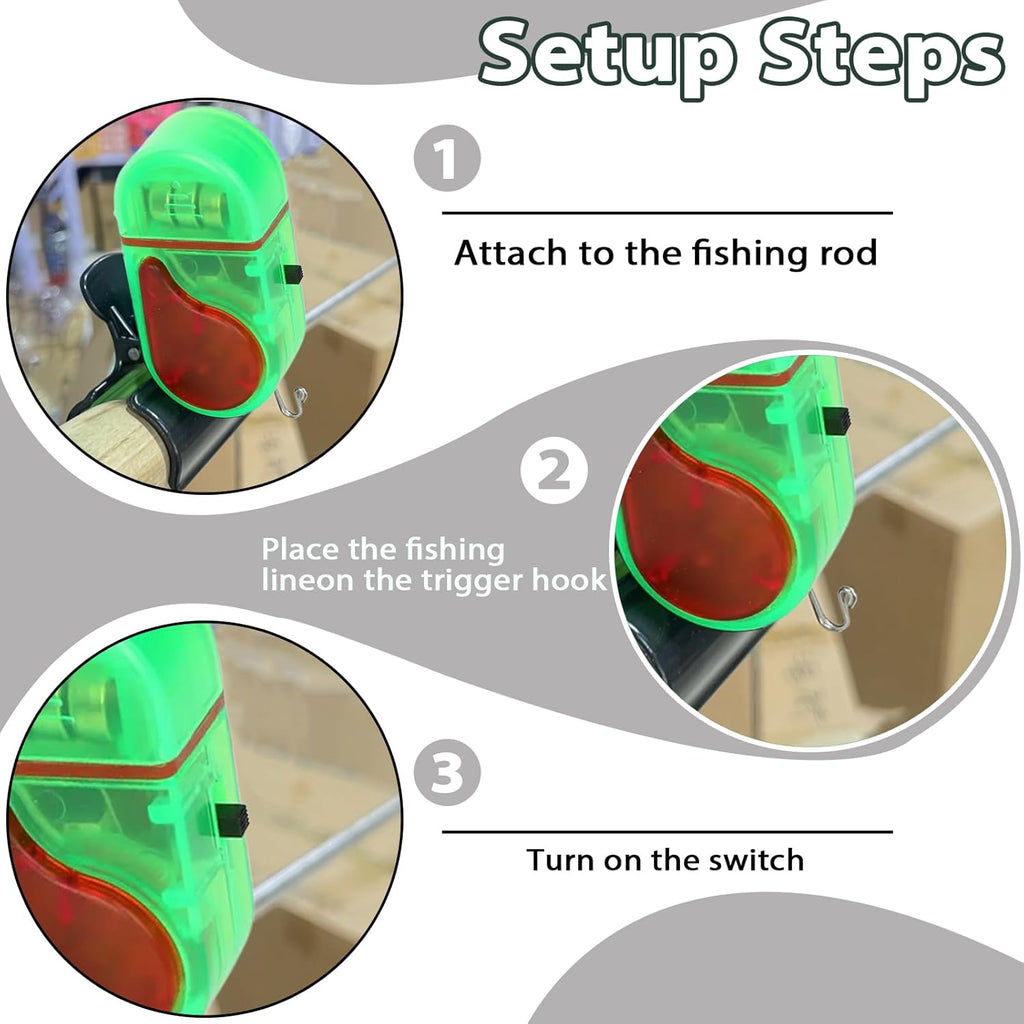 Setup Steps

1

Attach to the fishing rod

2

Place the fishing lineon the trigger hook

3

Turn on the switch